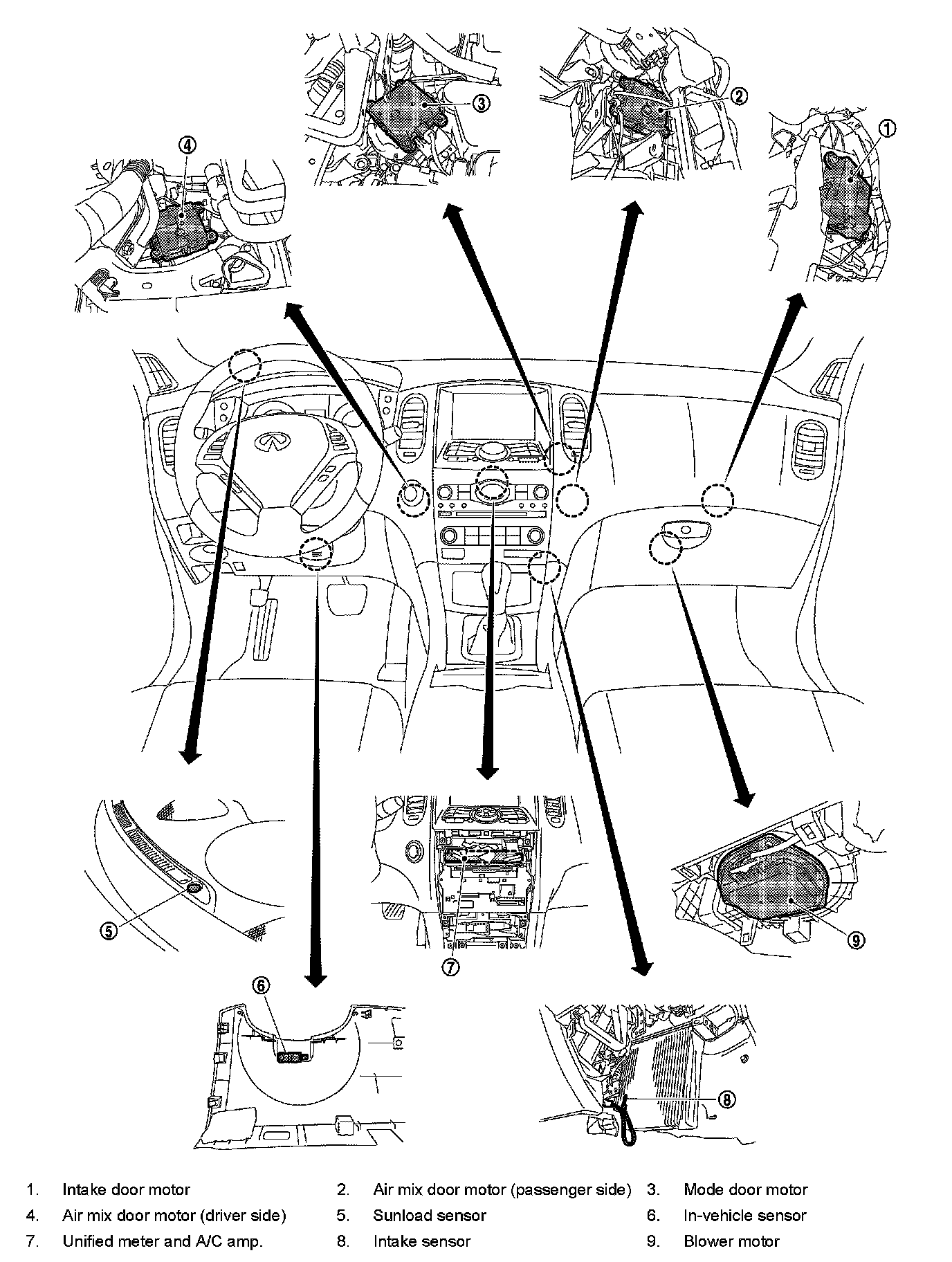 ④
③
②
①
⑤
⑦
⑨
⑥
⑧

1. Intake door motor
2. Air mix door motor (passenger side)
3. Mode door motor
4. Air mix door motor (driver side)
5. Sunload sensor
6. In-vehicle sensor
7. Unified meter and A/C amp.
8. Intake sensor
9. Blower motor