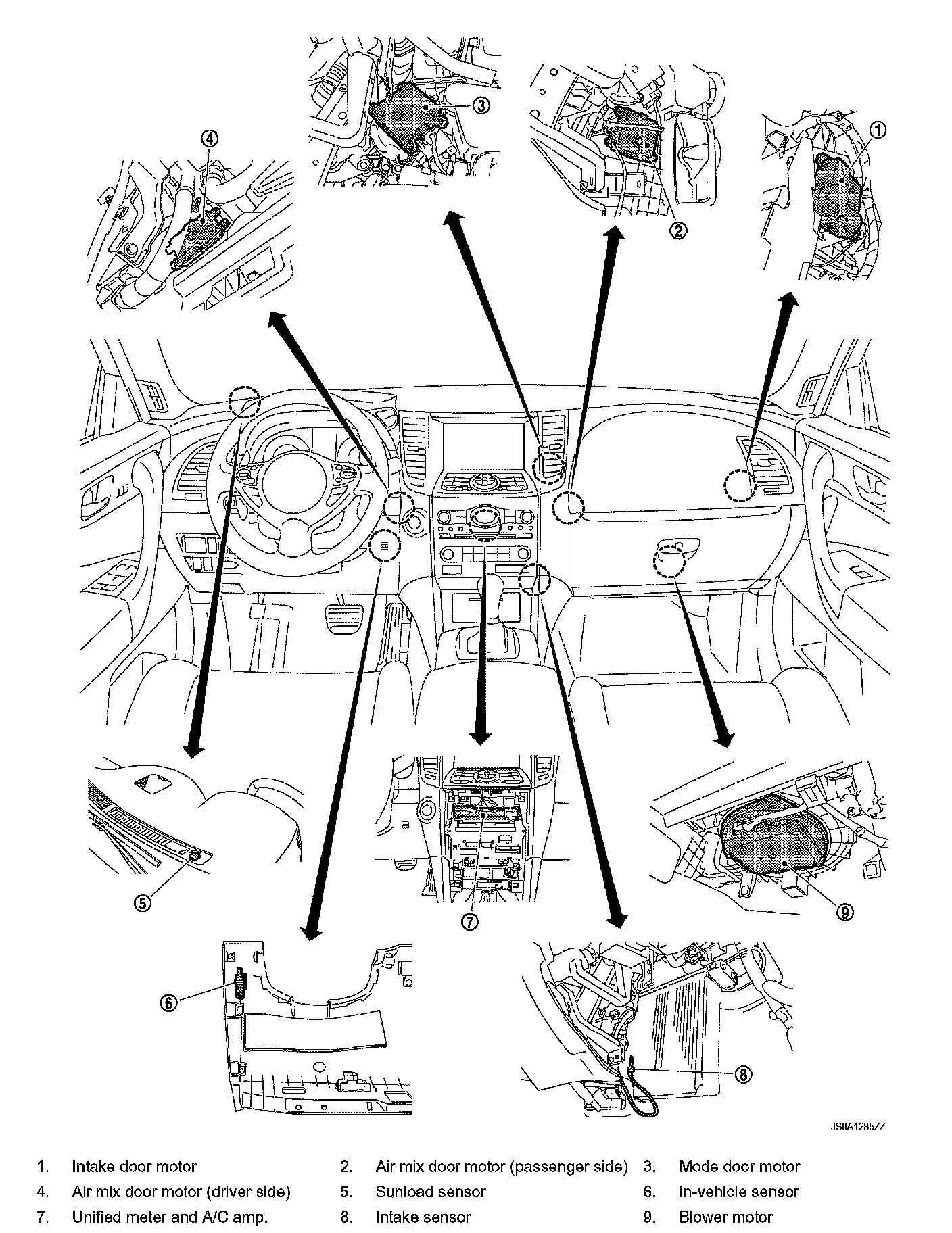 ④ ③ ② ①

⑤ ⑦ ⑨

⑥ ⑧

JSIIA1285ZZ

1. Intake door motor
2. Air mix door motor (passenger side)
3. Mode door motor
4. Air mix door motor (driver side)
5. Sunload sensor
6. In-vehicle sensor
7. Unified meter and A/C amp.
8. Intake sensor
9. Blower motor