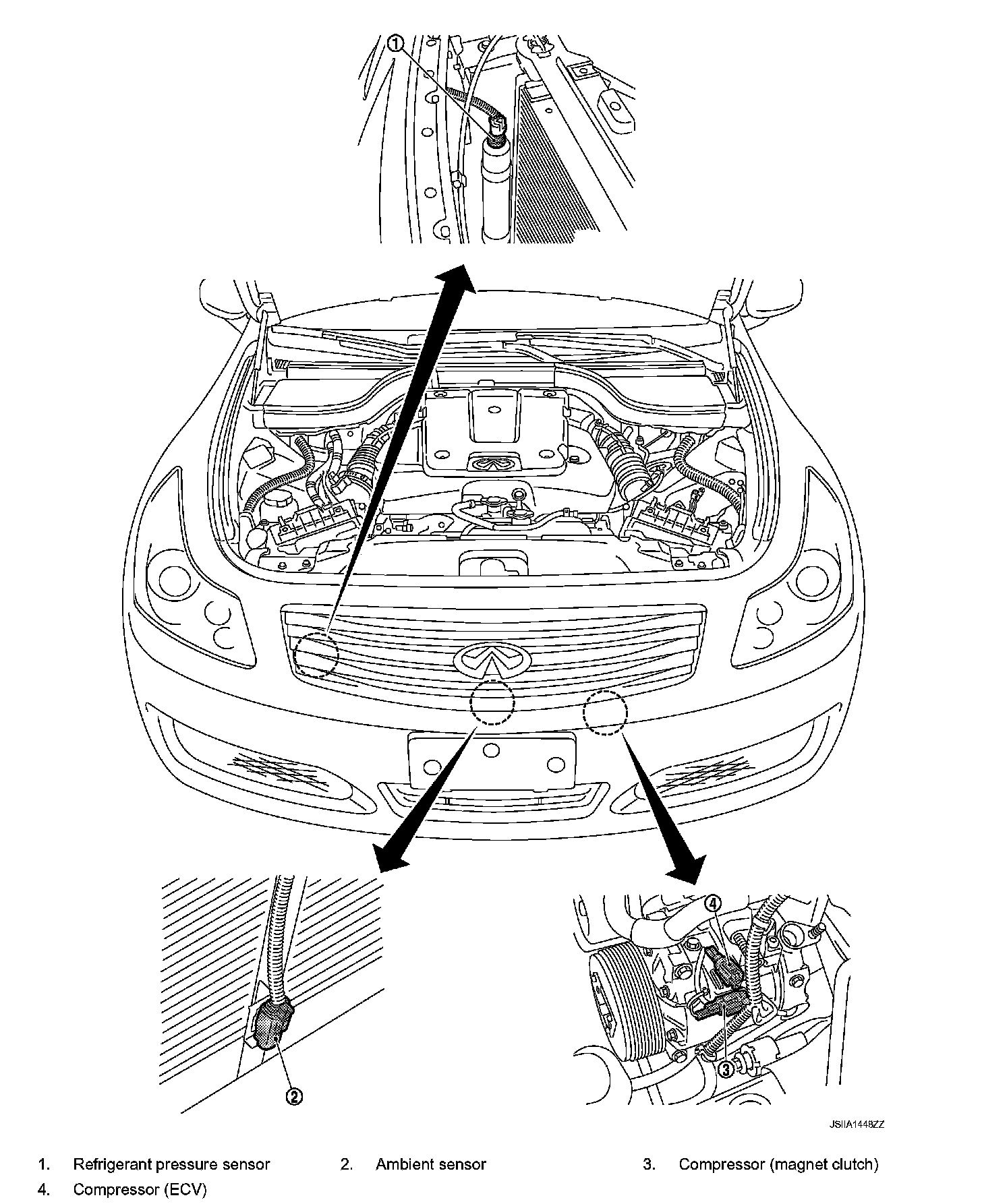 ①

②

④

③

JSIIA1448ZZ

1. Refrigerant pressure sensor
2. Ambient sensor
3. Compressor (magnet clutch)
4. Compressor (ECV)