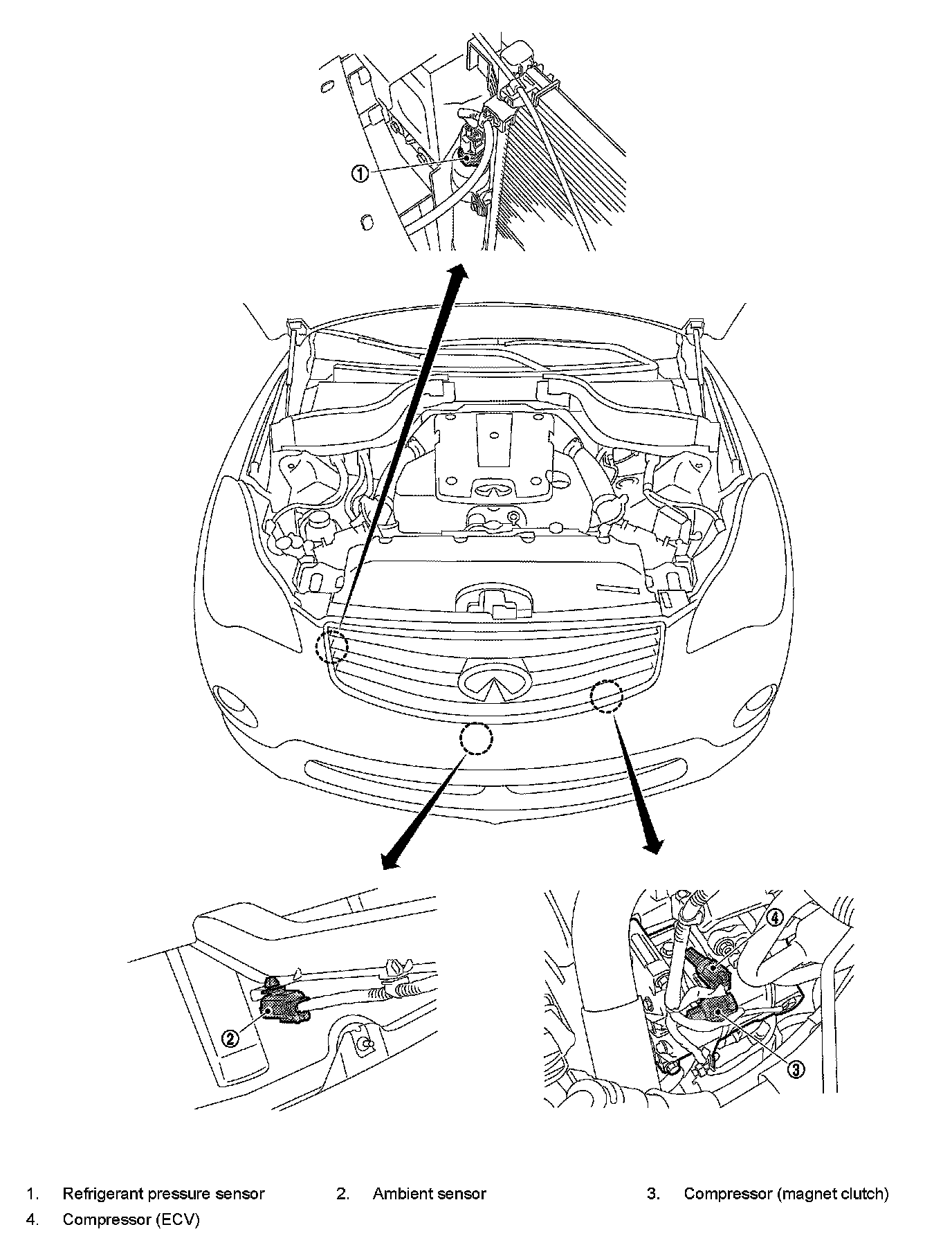 ①

②

④

③

1. Refrigerant pressure sensor
2. Ambient sensor
3. Compressor (magnet clutch)
4. Compressor (ECV)