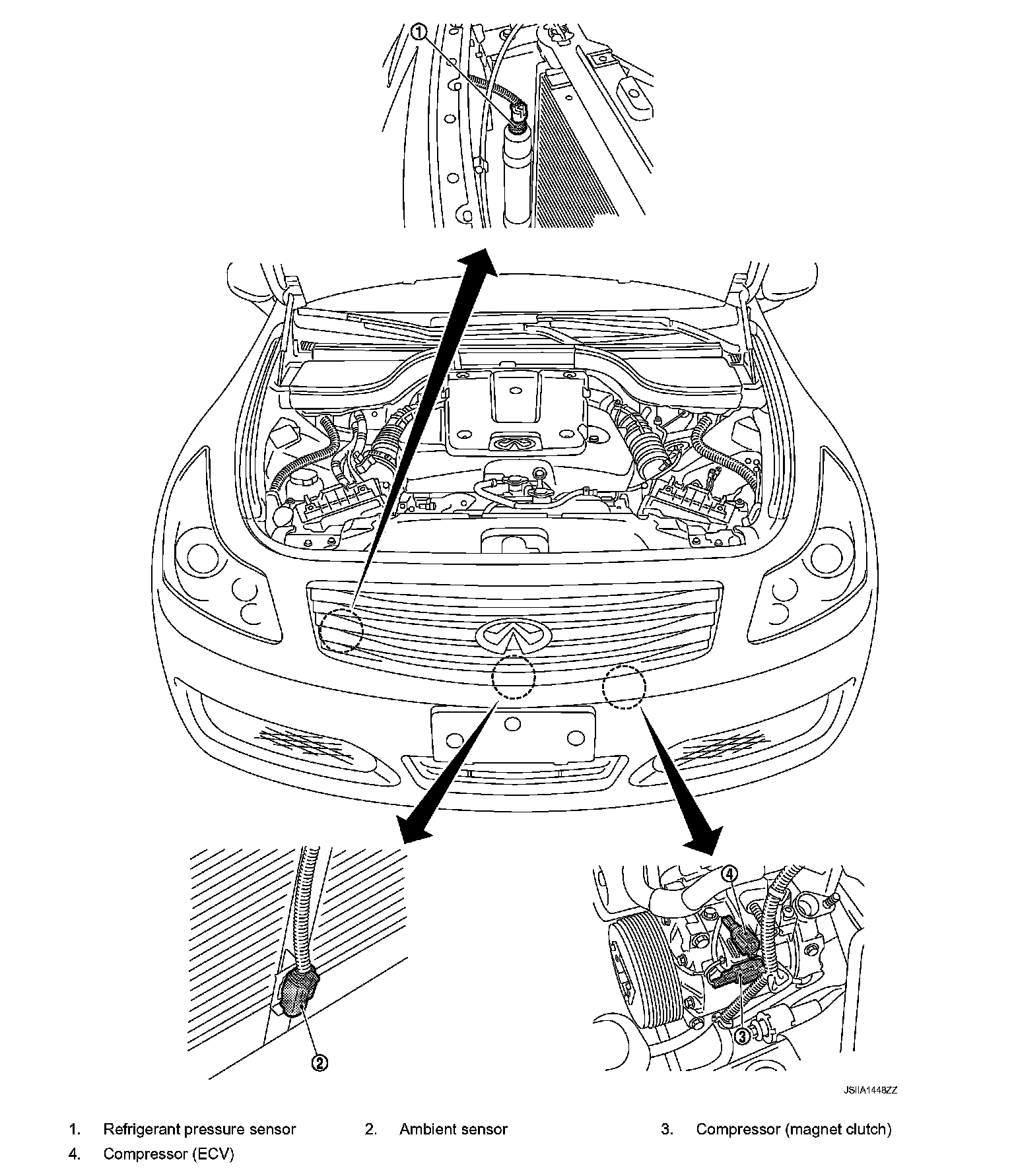 ①

②

④

③

JSIIA1448ZZ

1. Refrigerant pressure sensor
2. Ambient sensor
3. Compressor (magnet clutch)
4. Compressor (ECV)