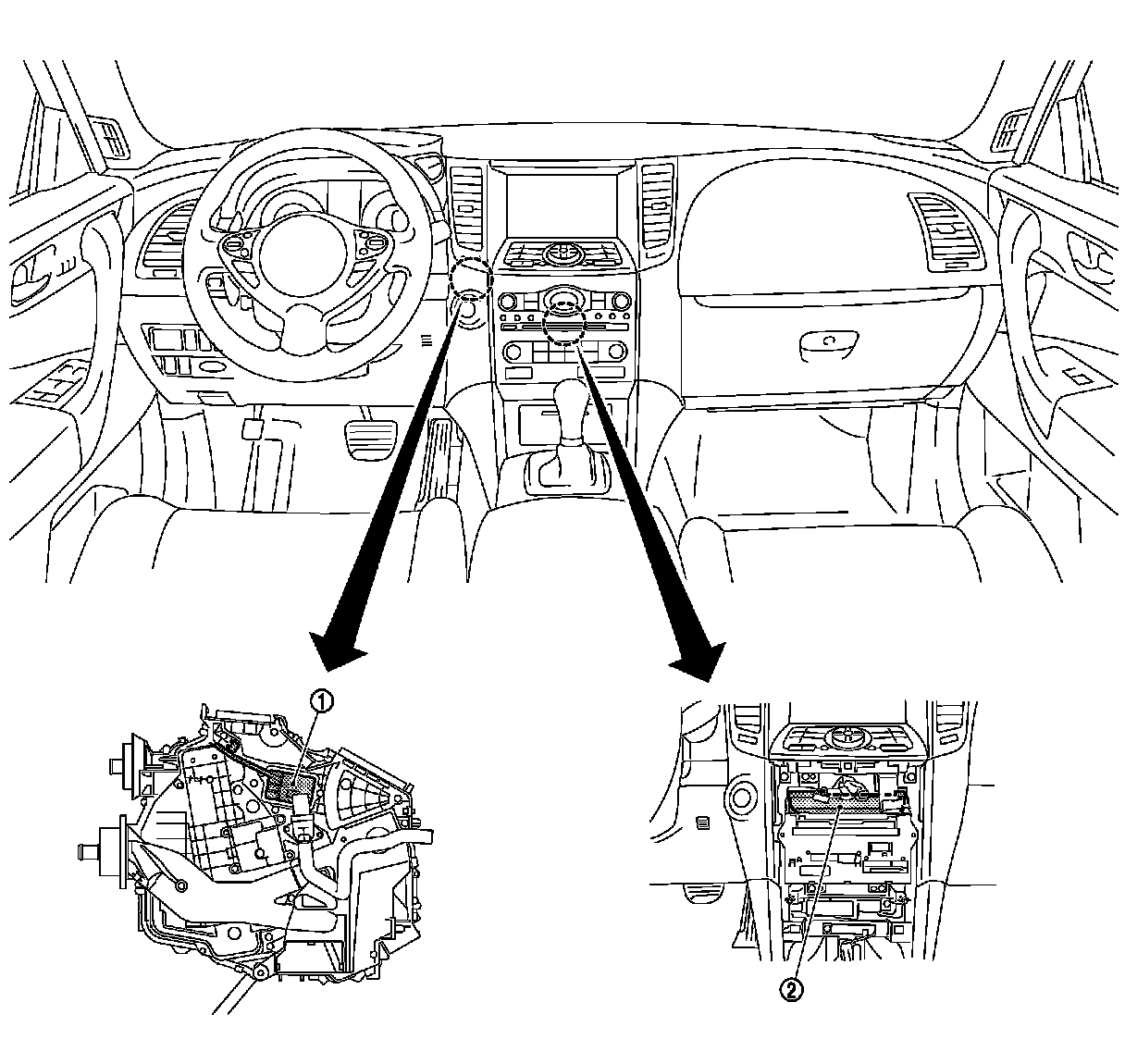 ①

②