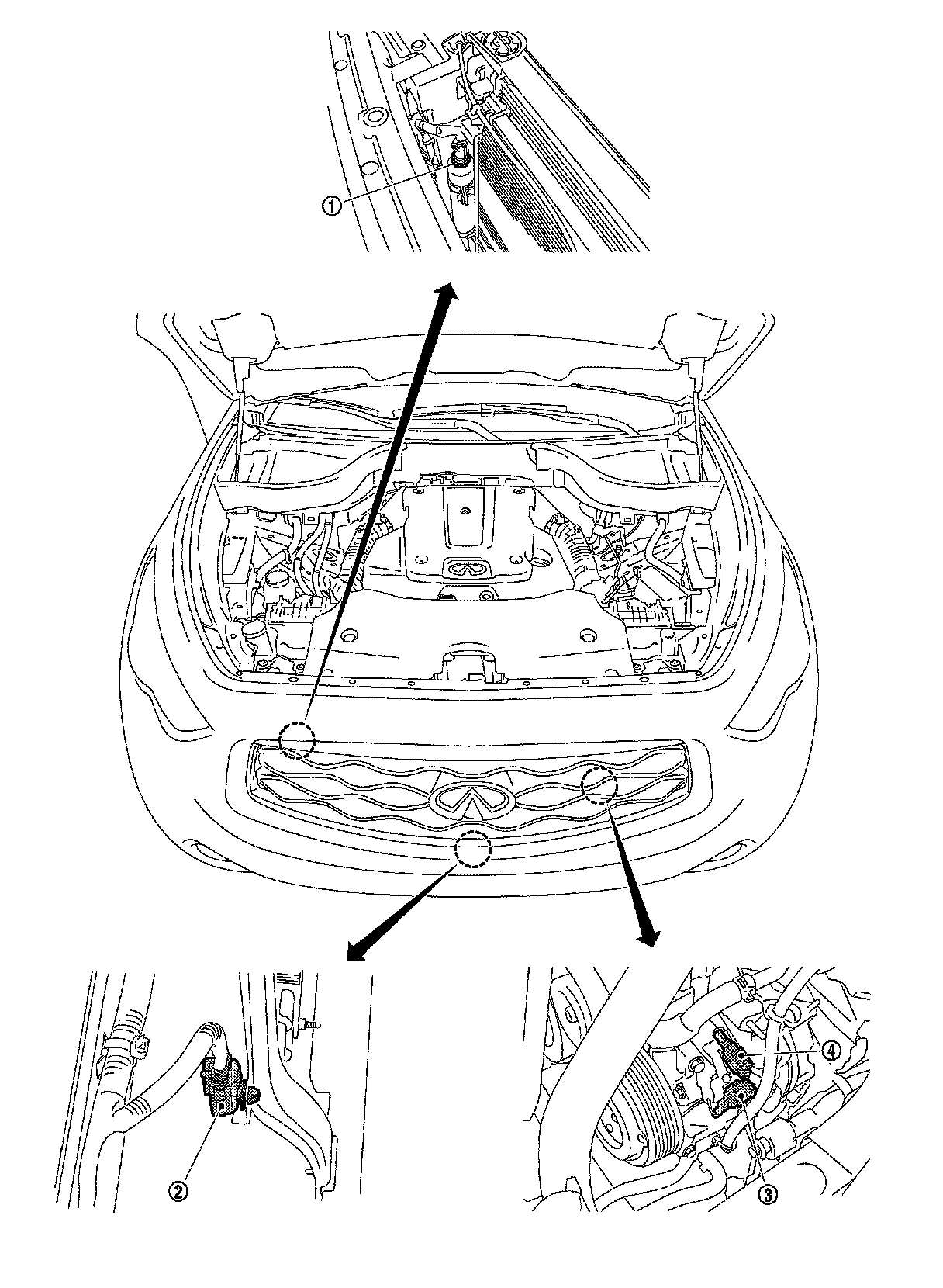 ①
②
④
③