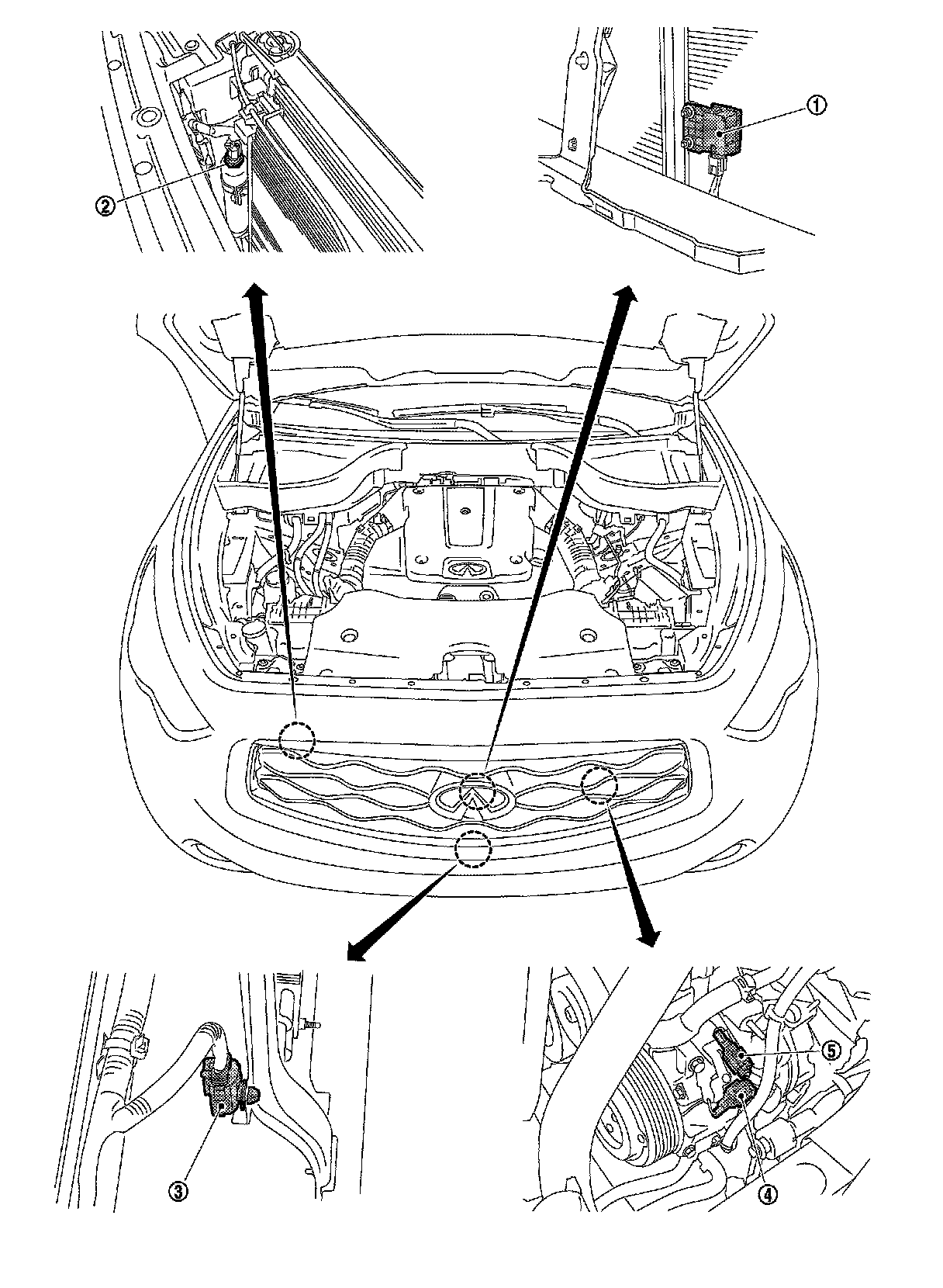 ②

①

③

⑤

④