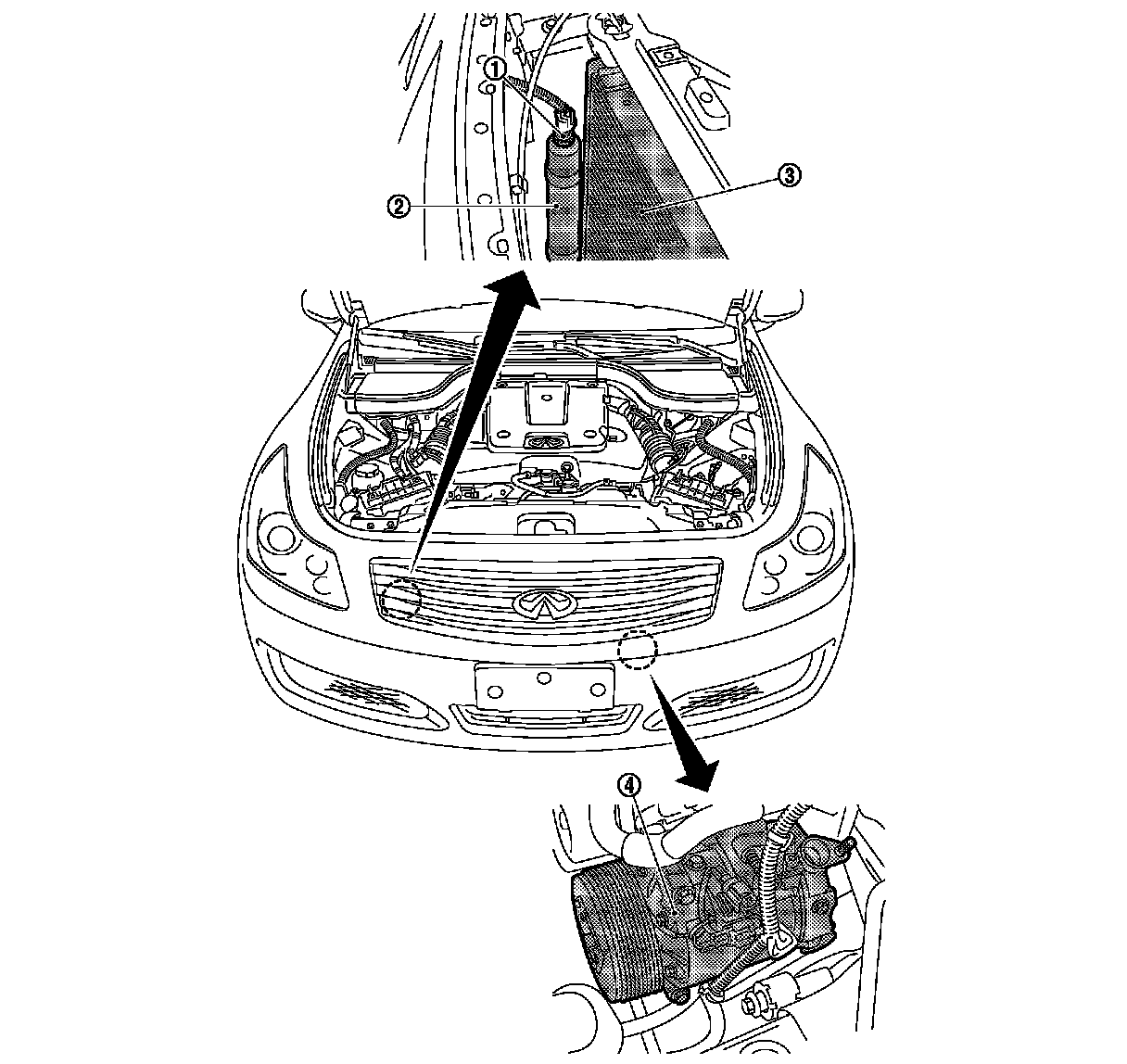 ①
②
③
④