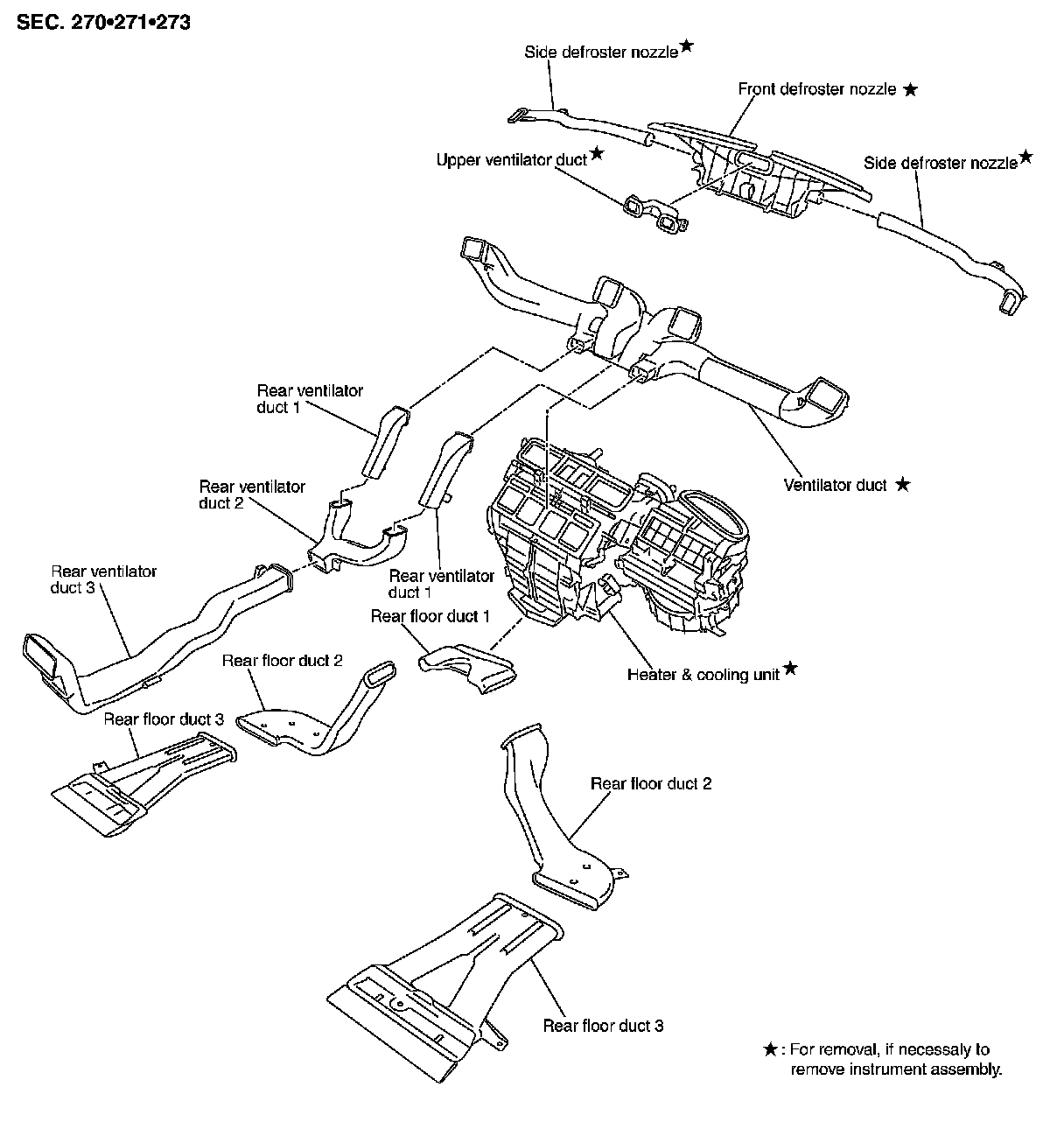 SEC. 270•271•273

Side defroster nozzle★

Front defroster nozzle ★

Upper ventilator duct★

Side defroster nozzle★

Rear ventilator duct 1

Rear ventilator duct 2

Ventilator duct ★

Rear ventilator duct 3

Rear ventilator duct 1

Rear floor duct 1

Heater & cooling unit★

Rear floor duct 2

Rear floor duct 3

Rear floor duct 2

Rear floor duct 3

★: For removal, if necessaly to remove instrument assembly.