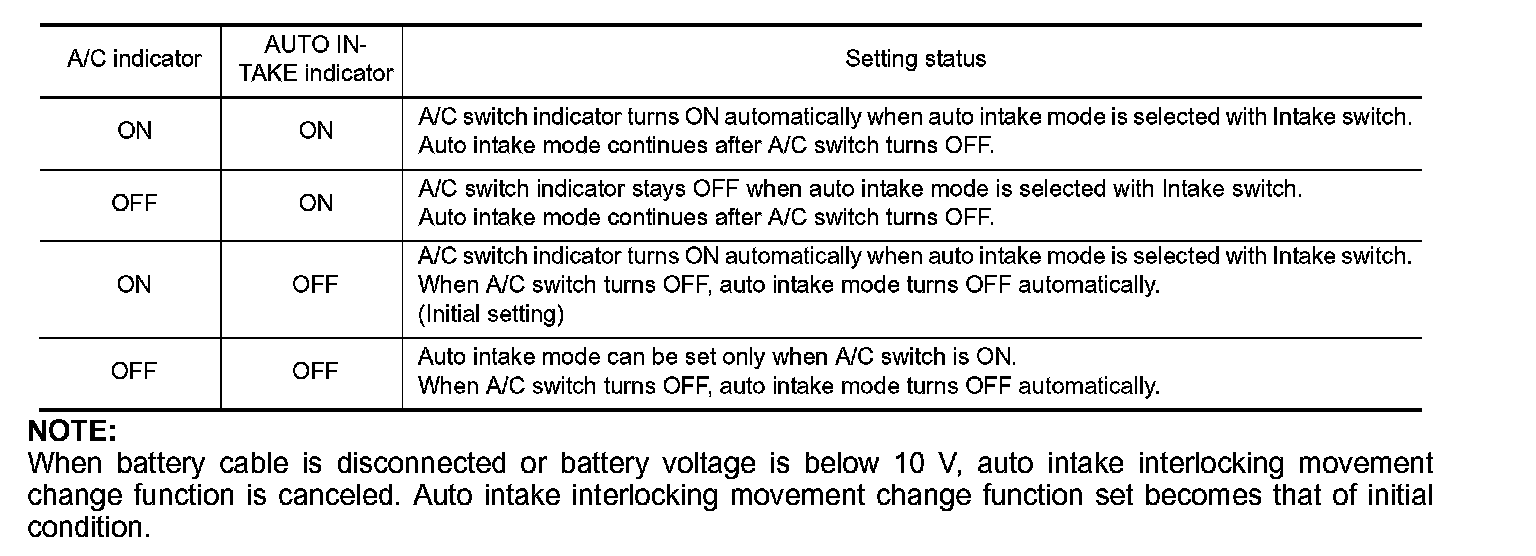 | A/C indicator | AUTO INTAKE indicator | Setting status |
|---|---|---|
| ON | ON | A/C switch indicator turns ON automatically when auto intake mode is selected with Intake switch. Auto intake mode continues after A/C switch turns OFF. |
| OFF | ON | A/C switch indicator stays OFF when auto intake mode is selected with Intake switch. Auto intake mode continues after A/C switch turns OFF. |
| ON | OFF | A/C switch indicator turns ON automatically when auto intake mode is selected with Intake switch. When A/C switch turns OFF, auto intake mode turns OFF automatically. (Initial setting) |
| OFF | OFF | Auto intake mode can be set only when A/C switch is ON. When A/C switch turns OFF, auto intake mode turns OFF automatically. |

NOTE:
When battery cable is disconnected or battery voltage is below 10 V, auto intake interlocking movement change function is canceled. Auto intake interlocking movement change function set becomes that of initial condition.