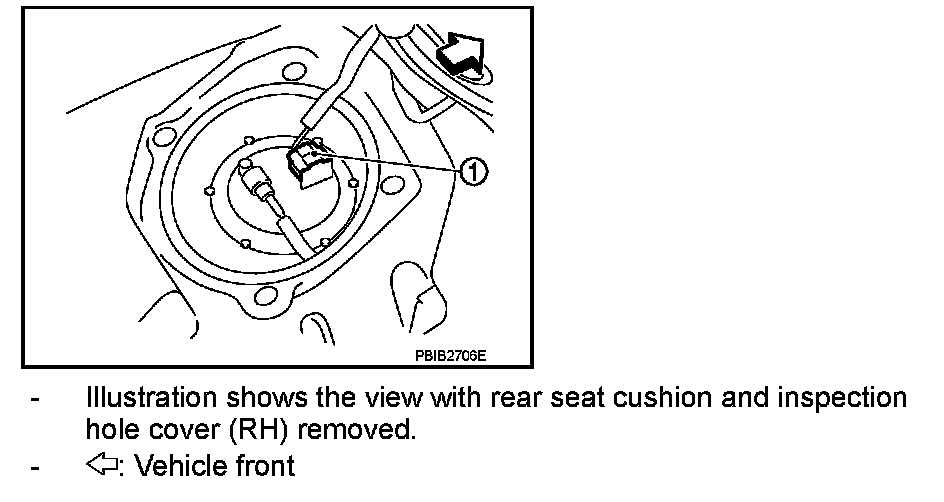 1

PBIB2706E

- Illustration shows the view with rear seat cushion and inspection hole cover (RH) removed.
- ⇦: Vehicle front