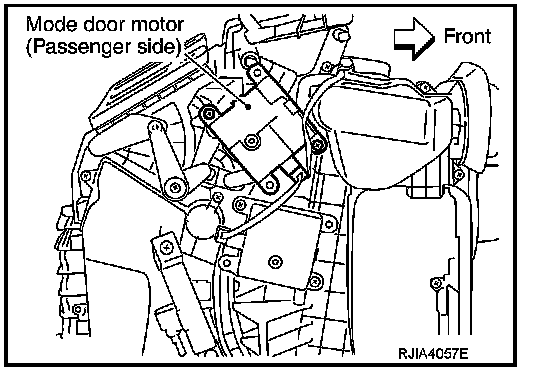 Mode door motor
(Passenger side)

Front

RJIA4057E