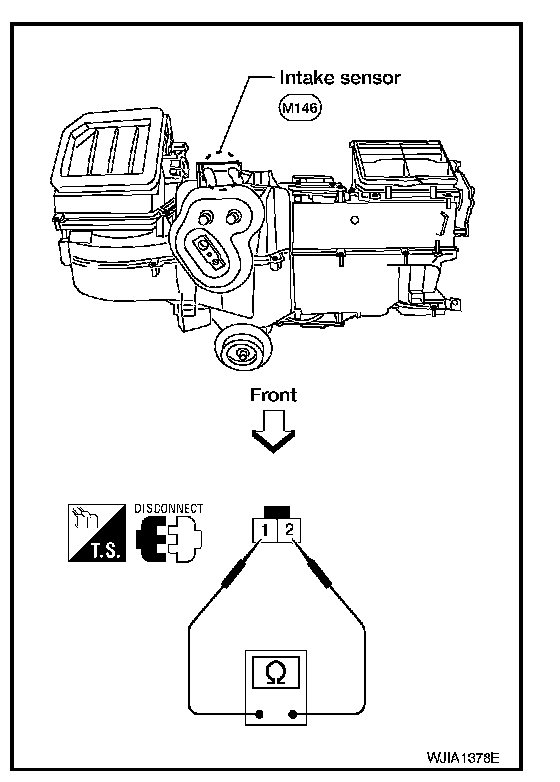 Intake sensor
M146

Front

T.S.
DISCONNECT

1 2

Ω

WJIA1378E