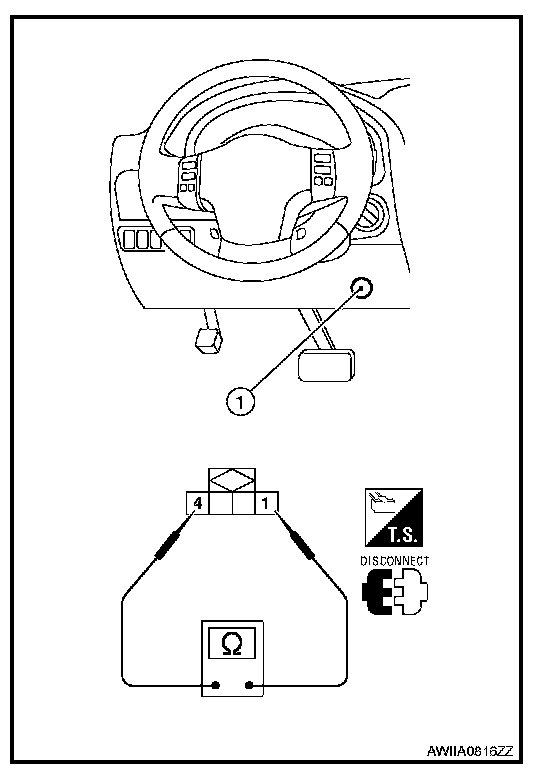 1

4

1

T.S.

DISCONNECT

Ω

AWIIA0816ZZ