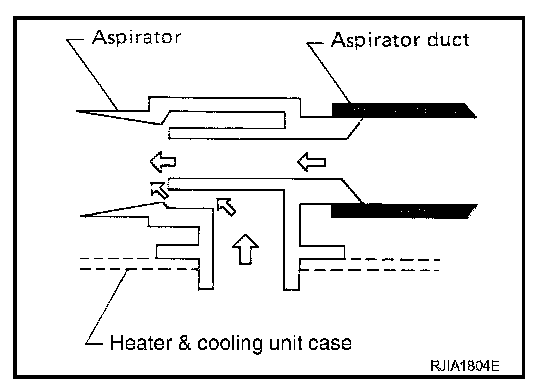 Aspirator

Aspirator duct

Heater & cooling unit case

RJIA1804E