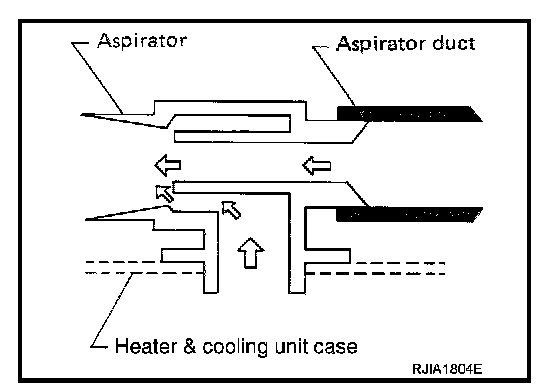 Aspirator
Aspirator duct
Heater & cooling unit case
RJIA1804E