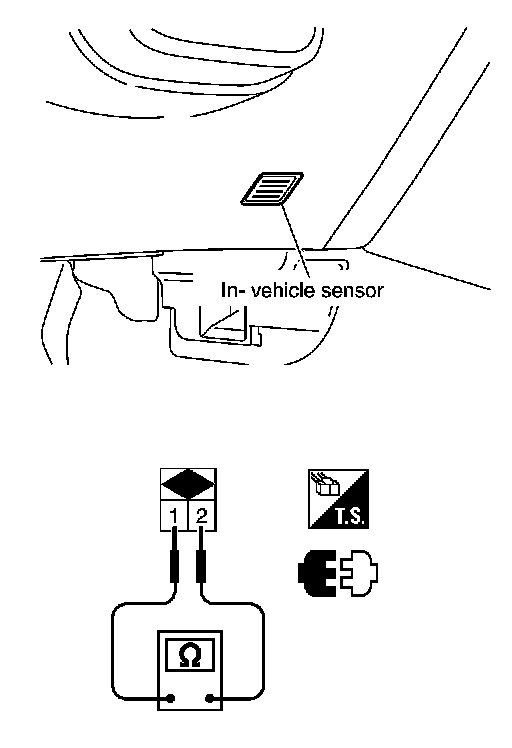 In- vehicle sensor

1 2

T.S.

Ω