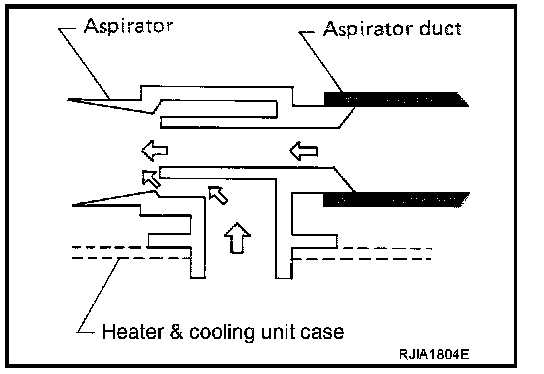 Aspirator

Aspirator duct

Heater & cooling unit case

RJIA1804E