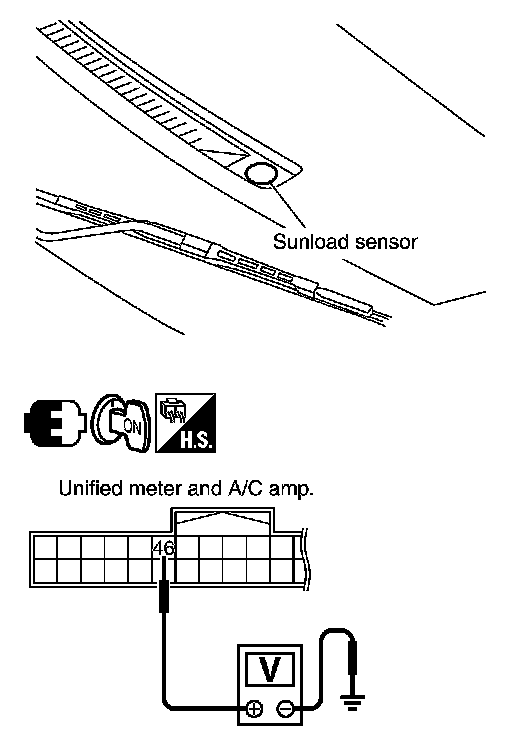 Sunload sensor

ON

H.S.

Unified meter and A/C amp.

46

V

⊕ ⊖