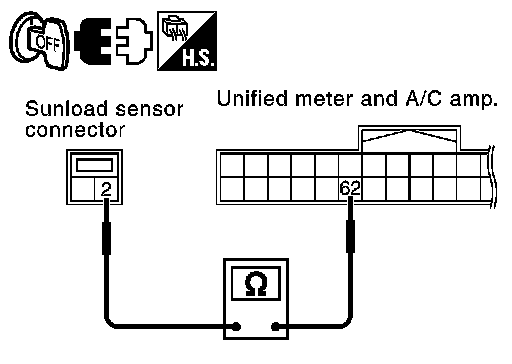 OFF

H.S.

Sunload sensor connector

Unified meter and A/C amp.

2

62

Ω