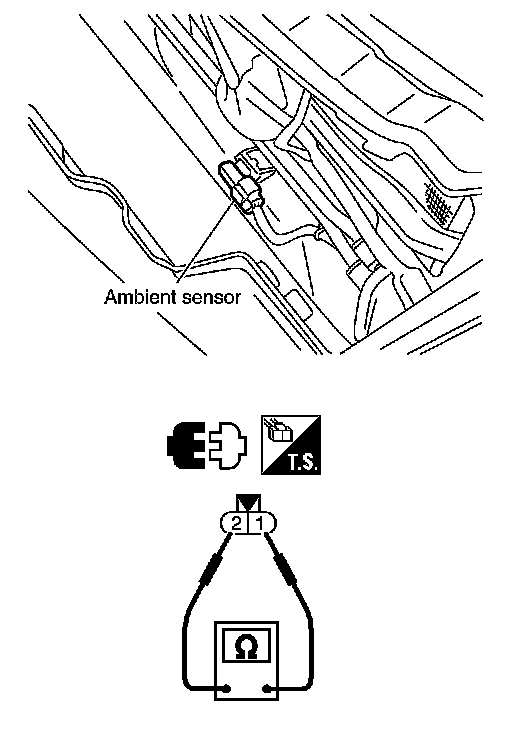 Ambient sensor

T.S.

2 1

Ω