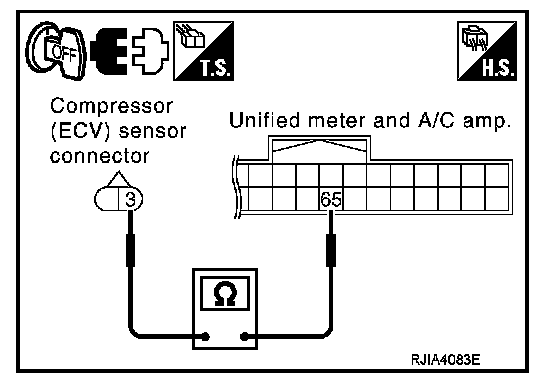 OFF

T.S.

H.S.

Compressor (ECV) sensor connector

Unified meter and A/C amp.

3

65

Ω

RJIA4083E