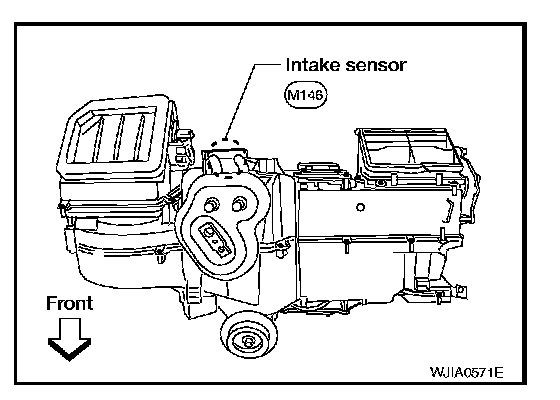 Intake sensor

M146

Front

WJIA0571E