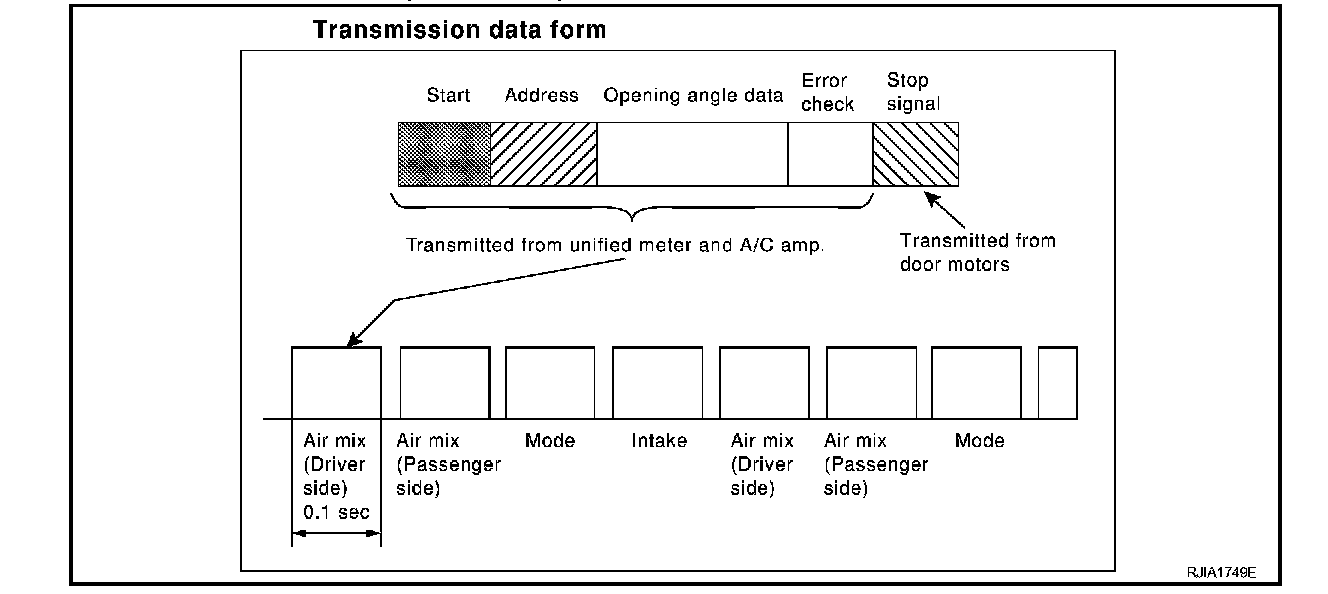 Transmission data form

Start Address Opening angle data Error check Stop signal

Transmitted from unified meter and A/C amp.

Transmitted from door motors

Air mix (Driver side) 0.1 sec

Air mix (Passenger side)

Mode

Intake

Air mix (Driver side)

Air mix (Passenger side)

Mode

RJIA1749E