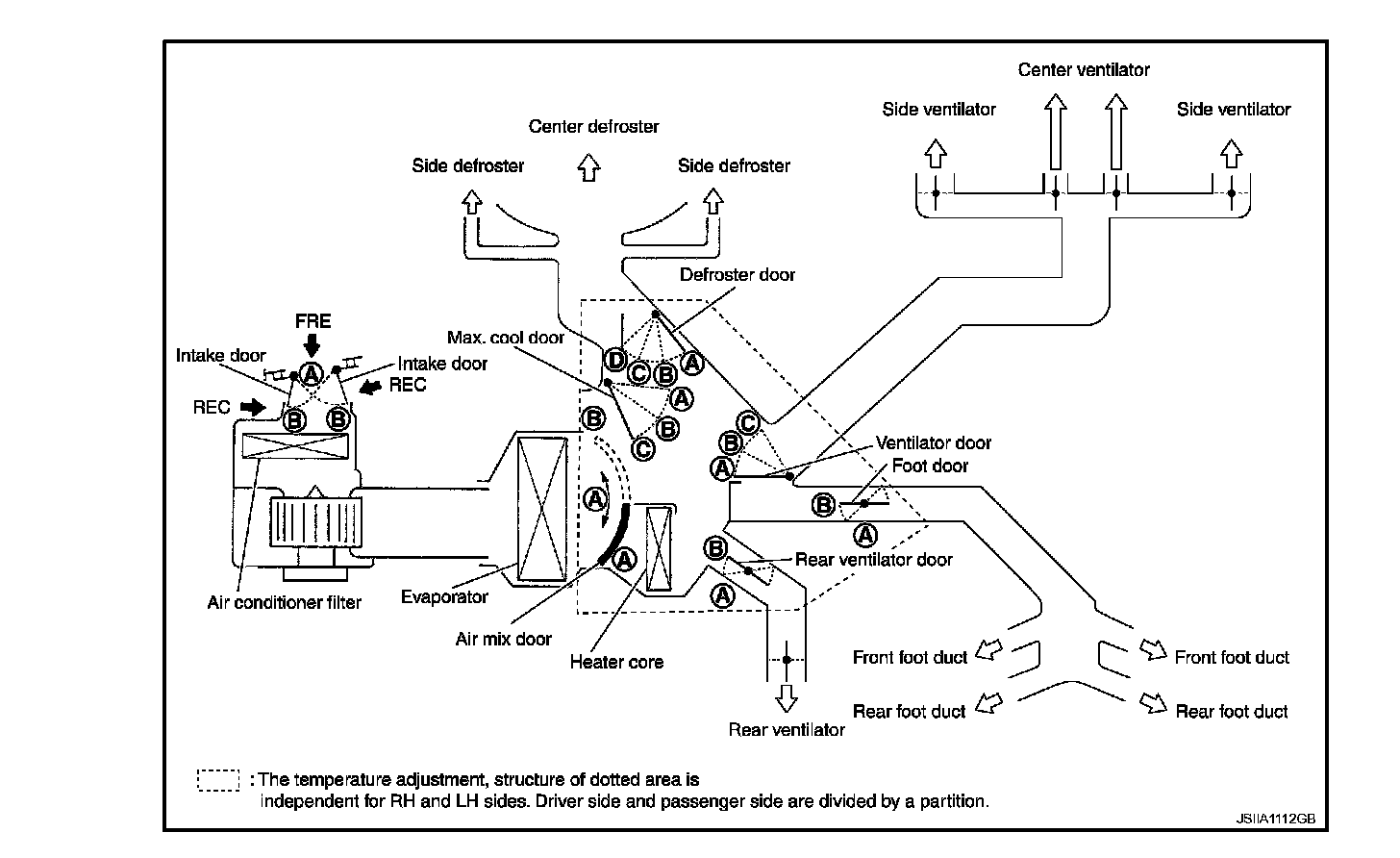 Center ventilator
Side ventilator
Side ventilator
Center defroster
Side defroster
Side defroster
Defroster door
FRE
Max. cool door
Intake door
Intake door
REC
REC
A
B
B
D
C
B
A
A
B
C
B
C
B
A
Ventilator door
Foot door
B
A
A
A
B
Rear ventilator door
A
Air conditioner filter
Evaporator
Air mix door
Heater core
Front foot duct
Front foot duct
Rear foot duct
Rear foot duct
Rear ventilator
: The temperature adjustment, structure of dotted area is independent for RH and LH sides. Driver side and passenger side are divided by a partition.
JSIIA1112GB