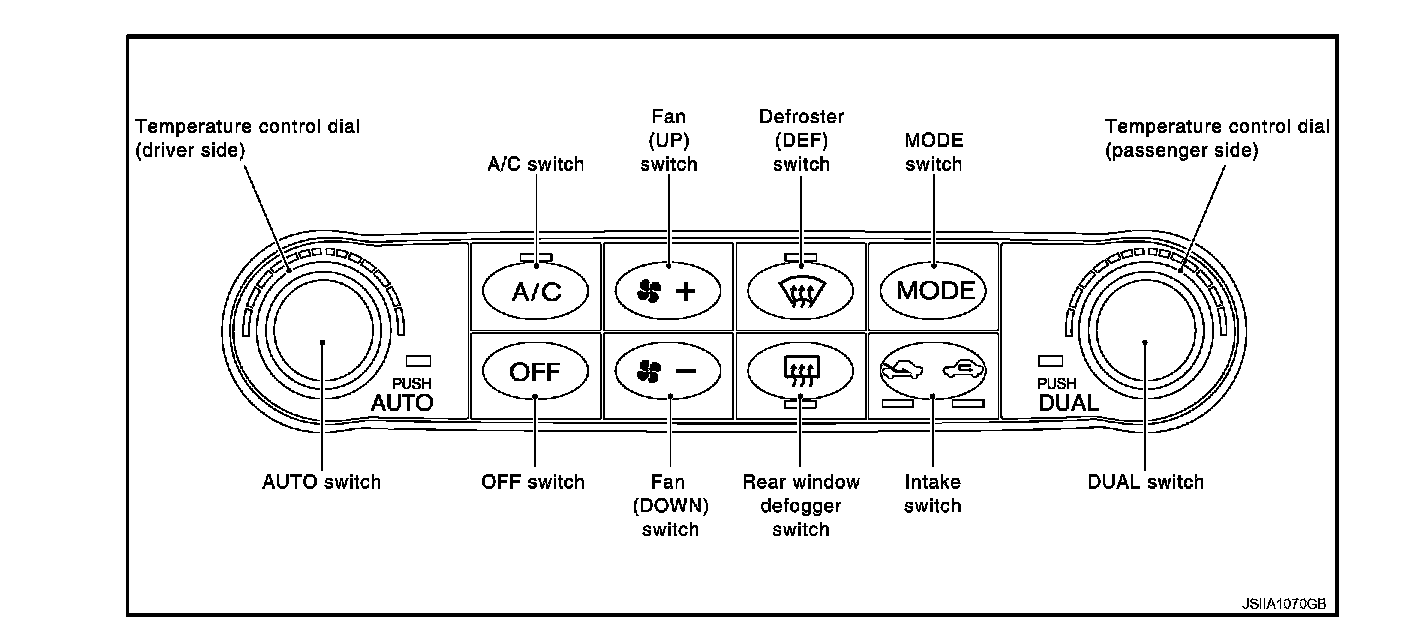 Temperature control dial (driver side)

A/C switch

Fan (UP) switch

Defroster (DEF) switch

MODE switch

Temperature control dial (passenger side)

A/C

+

MODE

PUSH AUTO

OFF

−

PUSH DUAL

AUTO switch

OFF switch

Fan (DOWN) switch

Rear window defogger switch

Intake switch

DUAL switch

JSIIA1070GB