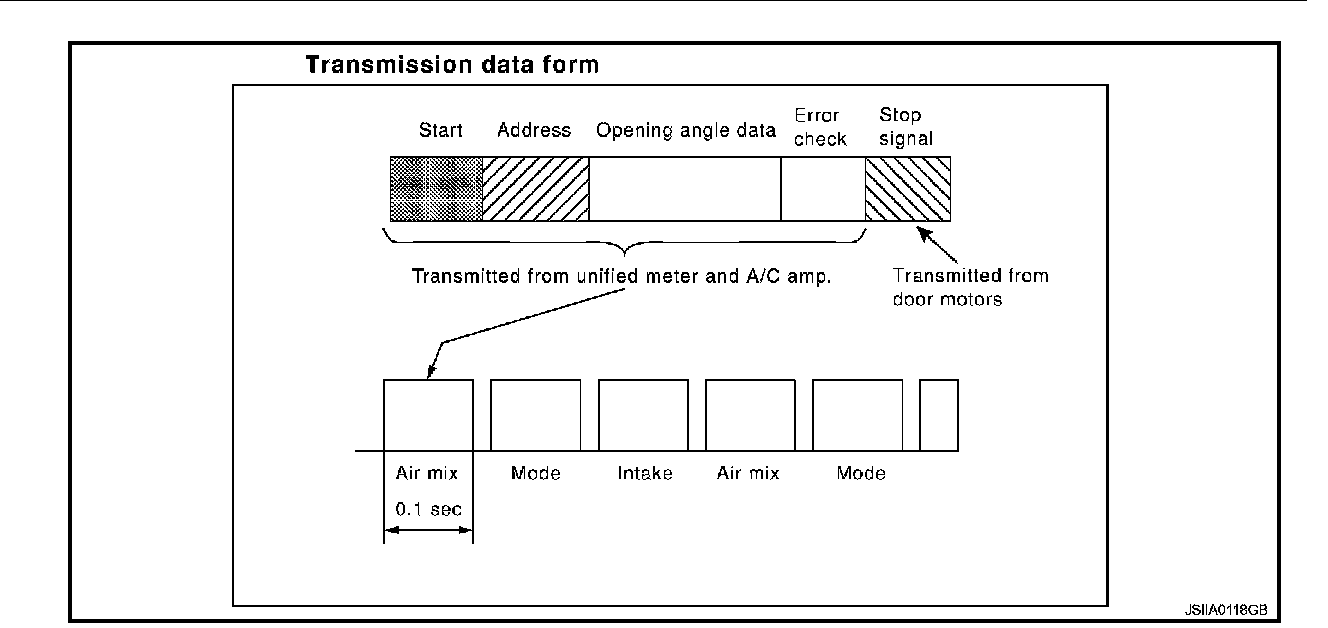 Transmission data form

Start Address Opening angle data Error check Stop signal

Transmitted from unified meter and A/C amp.

Transmitted from door motors

Air mix Mode Intake Air mix Mode

0.1 sec

JSIIA0118GB