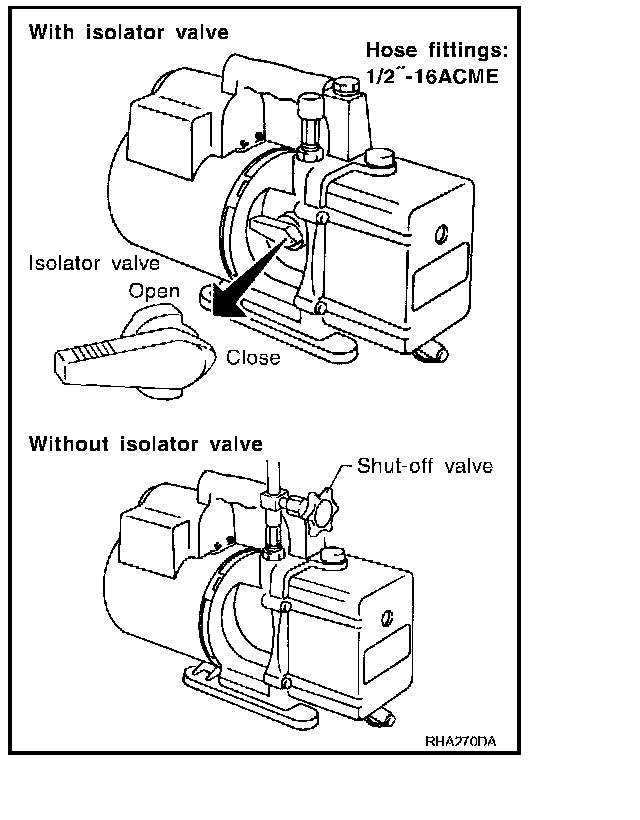 With isolator valve

Hose fittings: 1/2″-16ACME

Isolator valve

Open

Close

Without isolator valve

Shut-off valve

RHA270DA