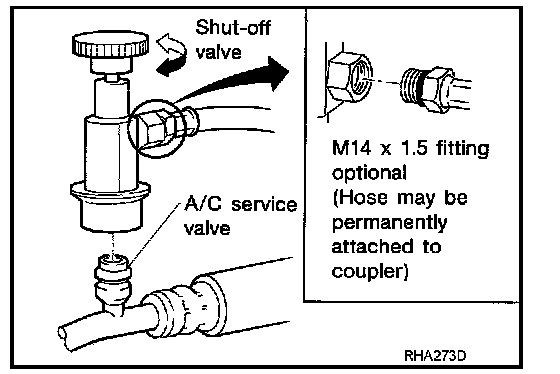 Shut-off valve

A/C service valve

M14 x 1.5 fitting optional (Hose may be permanently attached to coupler)

RHA273D