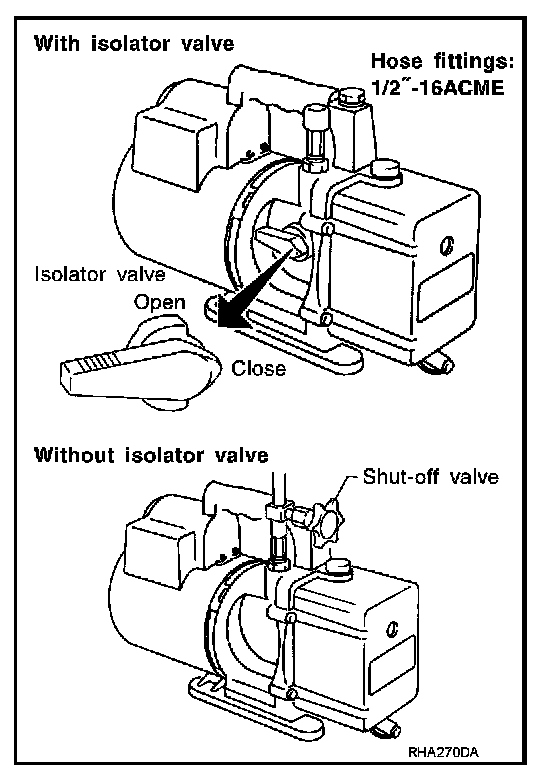 With isolator valve

Hose fittings: 1/2″-16ACME

Isolator valve

Open

Close

Without isolator valve

Shut-off valve

RHA270DA