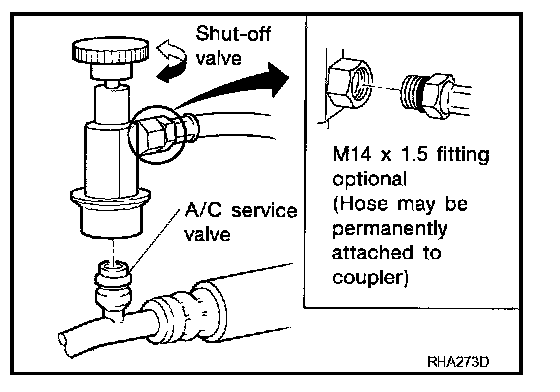 Shut-off valve

A/C service valve

M14 x 1.5 fitting optional (Hose may be permanently attached to coupler)

RHA273D