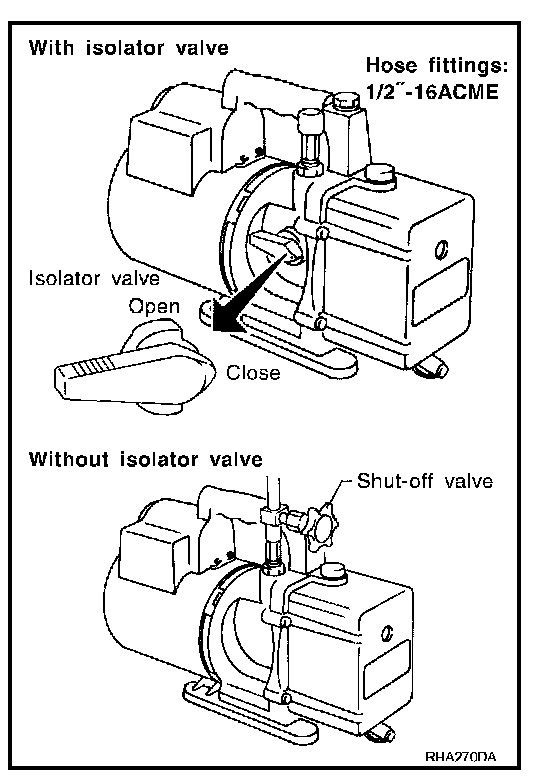 With isolator valve

Hose fittings: 1/2″-16ACME

Isolator valve

Open

Close

Without isolator valve

Shut-off valve

RHA270DA