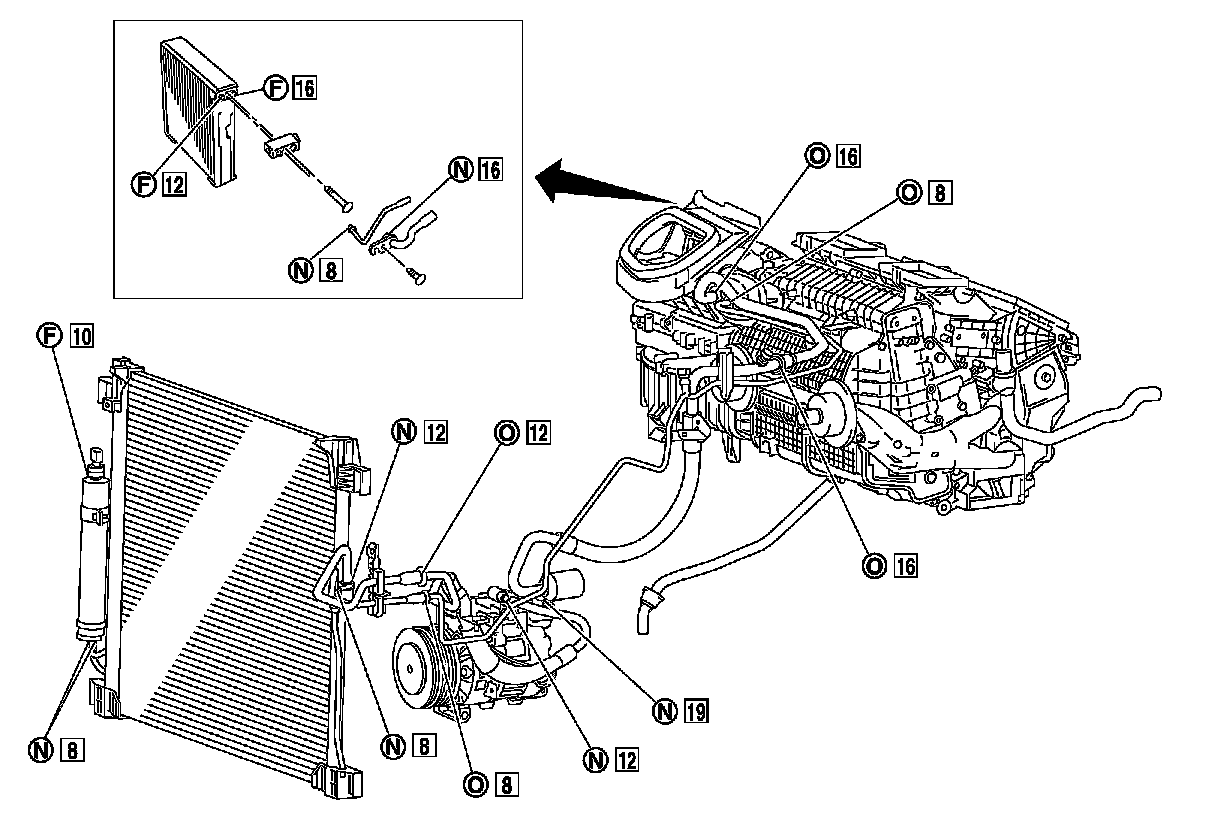 F 16
F 12
N 16
N 8
O 16
O 8
F 10
N 12
O 12
O 16
N 19
N 8
N 8
N 12
O 8