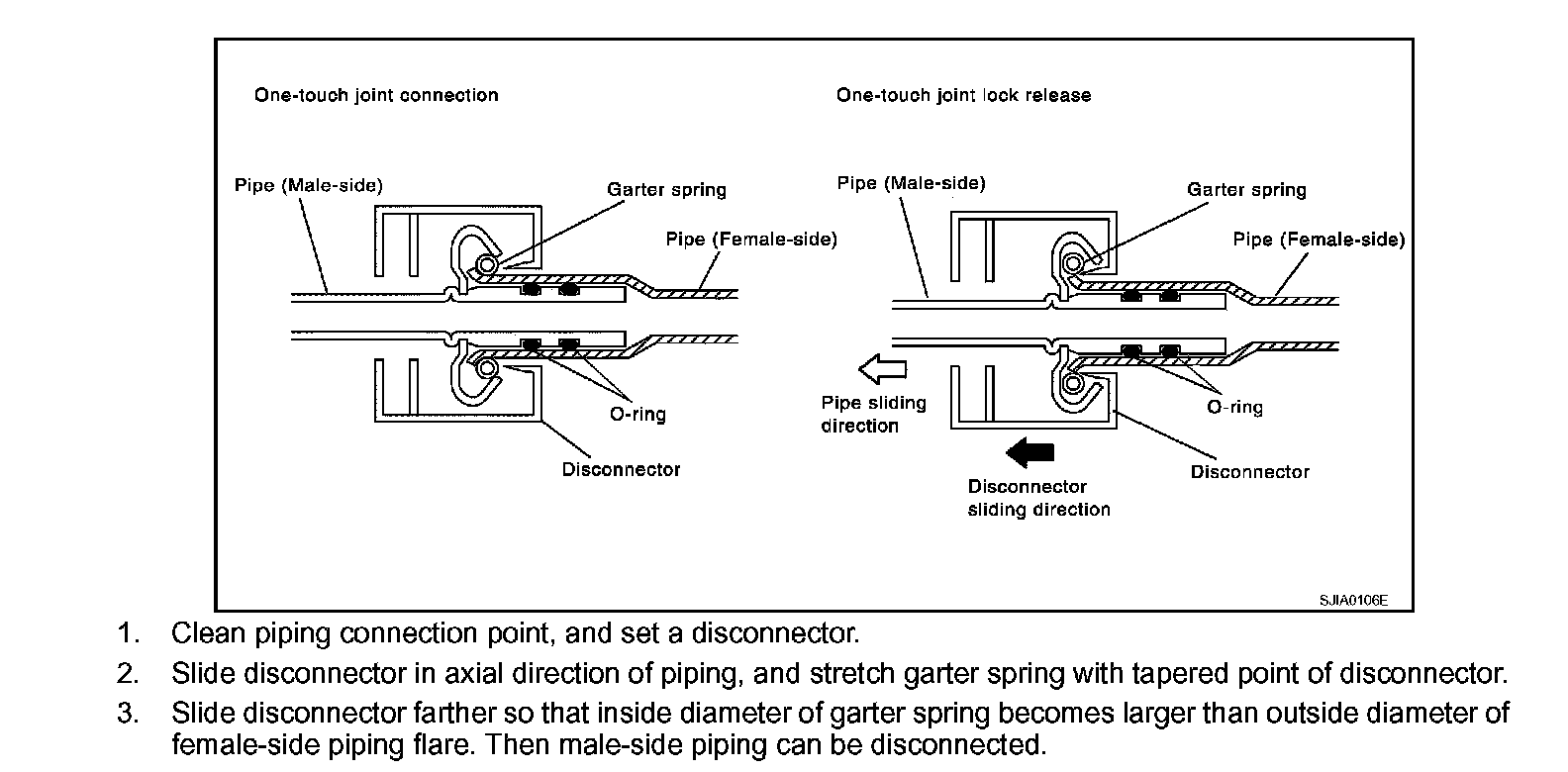 One-touch joint connection

Pipe (Male-side)

Garter spring

Pipe (Female-side)

O-ring

Disconnector

One-touch joint lock release

Pipe (Male-side)

Garter spring

Pipe (Female-side)

Pipe sliding direction

O-ring

Disconnector

Disconnector sliding direction

SJIA0106E

1. Clean piping connection point, and set a disconnector.

2. Slide disconnector in axial direction of piping, and stretch garter spring with tapered point of disconnector.

3. Slide disconnector farther so that inside diameter of garter spring becomes larger than outside diameter of female-side piping flare. Then male-side piping can be disconnected.