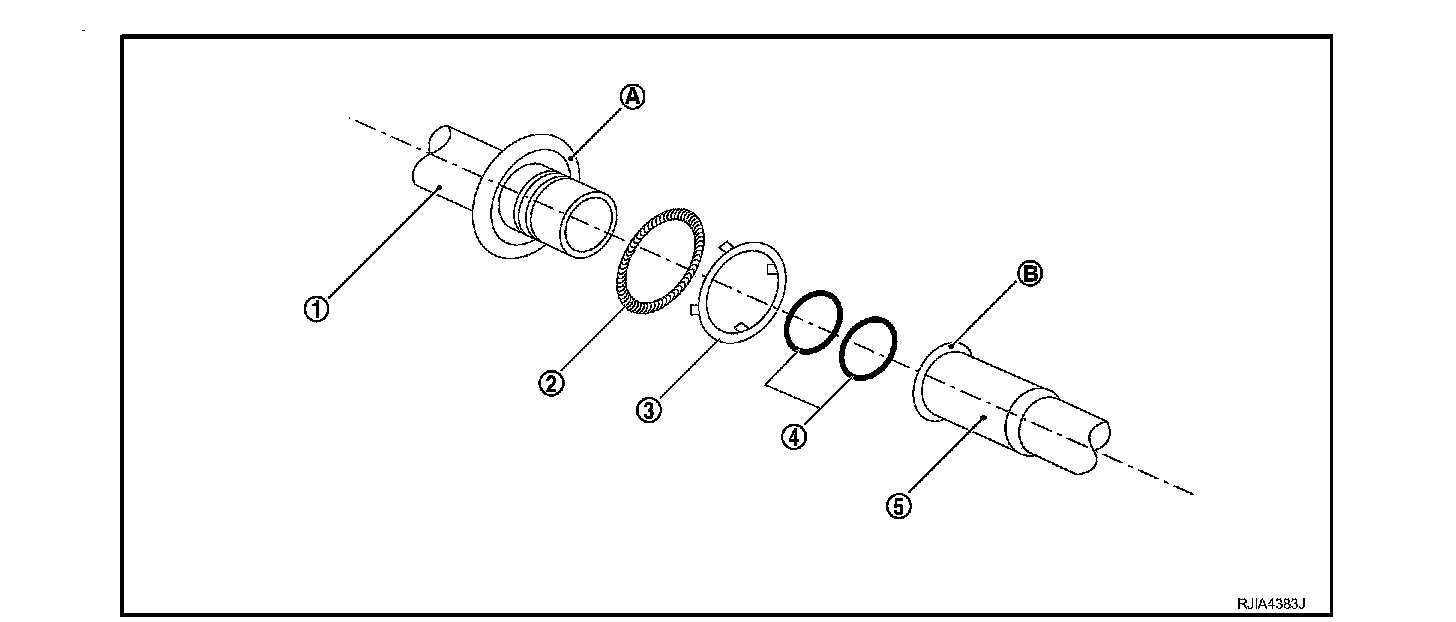 A
1
2
3
4
B
5
RJIA4383J