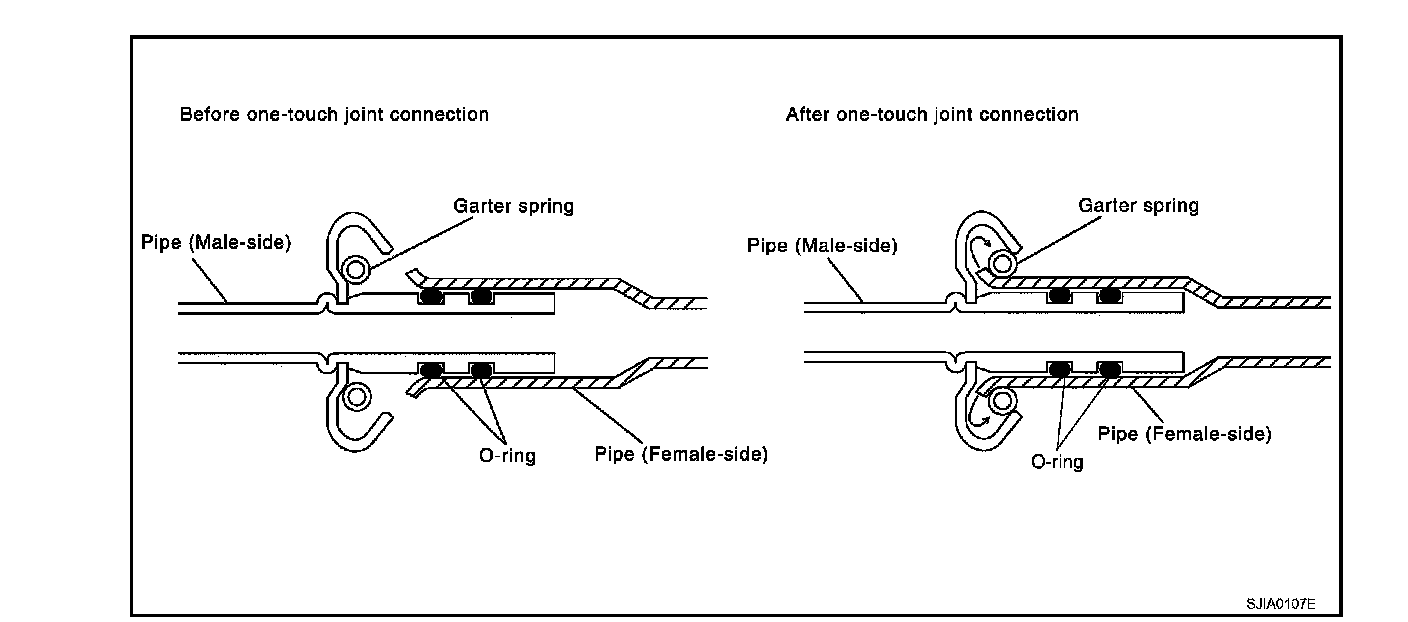 Before one-touch joint connection

Garter spring

Pipe (Male-side)

O-ring

Pipe (Female-side)

After one-touch joint connection

Garter spring

Pipe (Male-side)

O-ring

Pipe (Female-side)

SJIA0107E