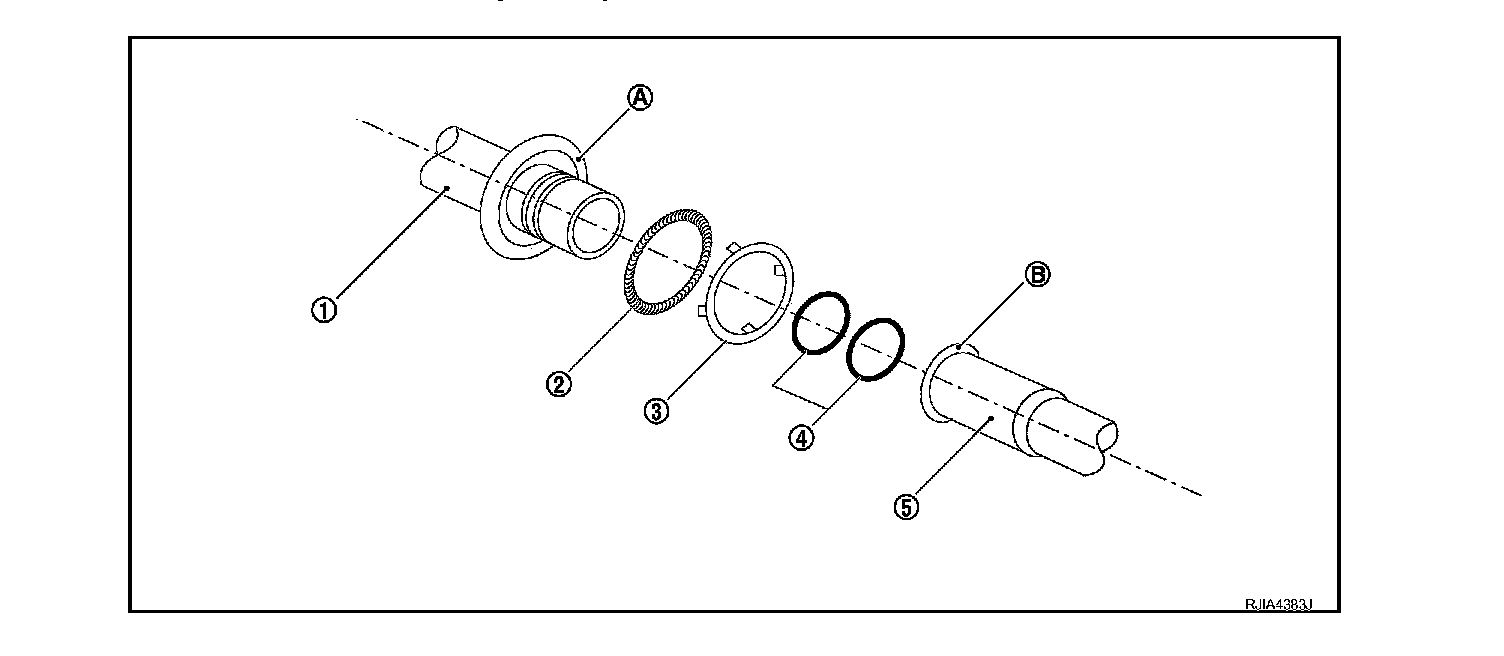 A

1

2

3

4

B

5

RJIA4383J