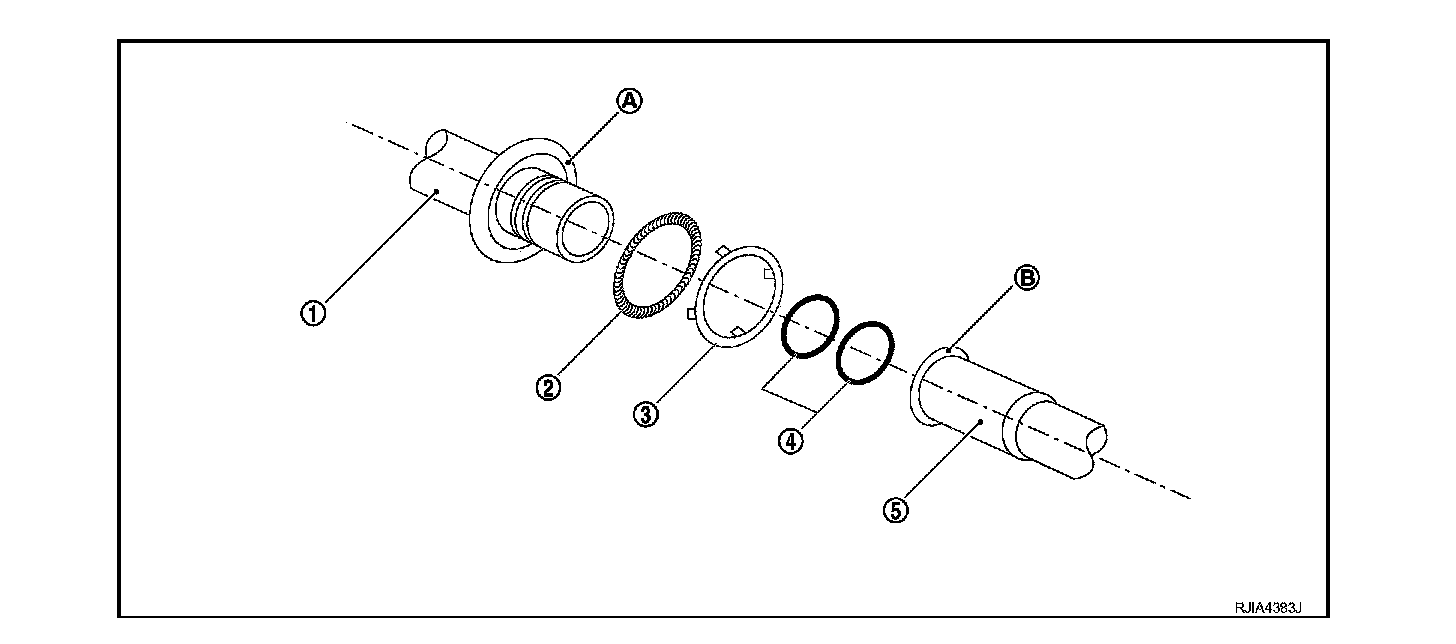 Ⓐ
①
②
③
④
Ⓑ
⑤
RJIA4383J