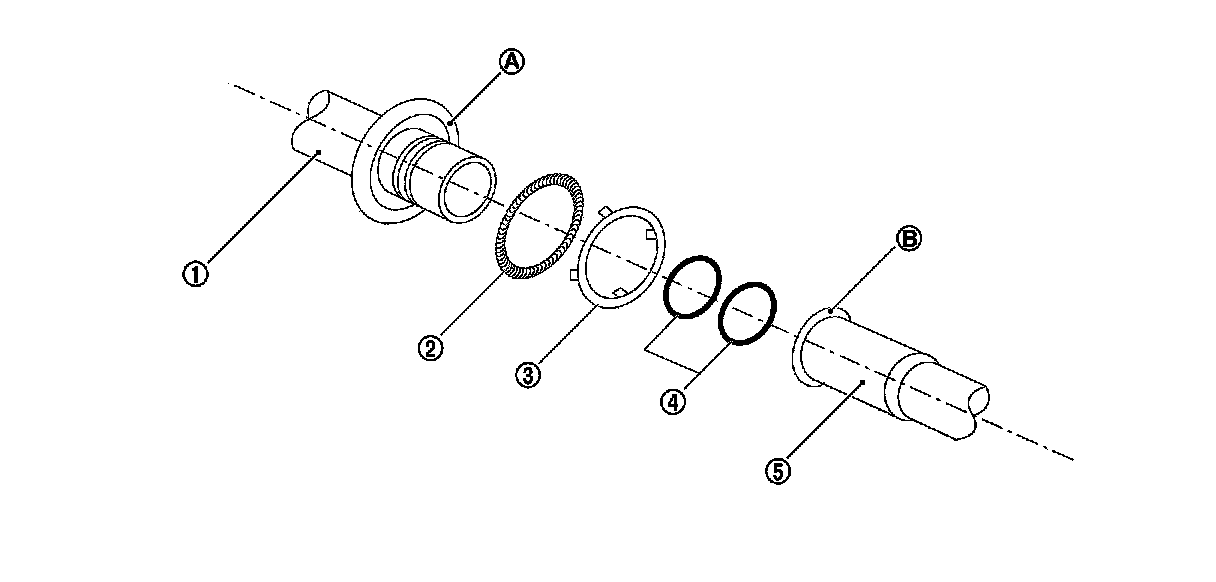 Ⓐ
①
②
③
④
Ⓑ
⑤