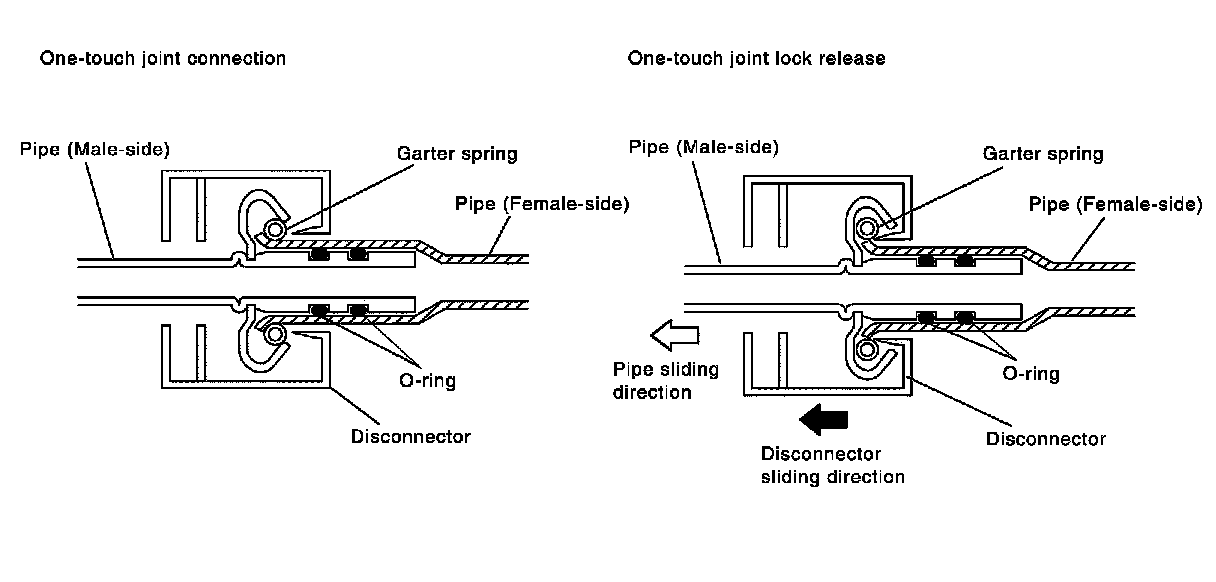 One-touch joint connection

Pipe (Male-side)
Garter spring
Pipe (Female-side)
O-ring
Disconnector

One-touch joint lock release

Pipe (Male-side)
Garter spring
Pipe (Female-side)
Pipe sliding direction
O-ring
Disconnector
Disconnector sliding direction