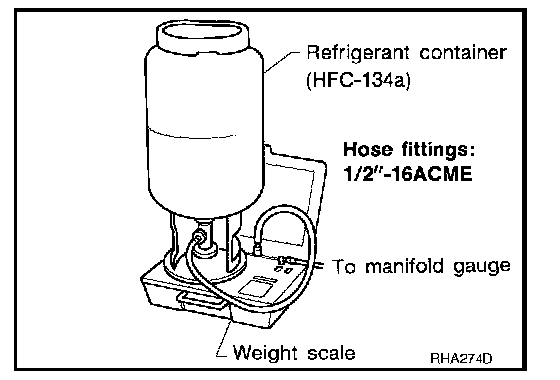 Refrigerant container (HFC-134a)

Hose fittings: 1/2″-16ACME

To manifold gauge

Weight scale

RHA274D