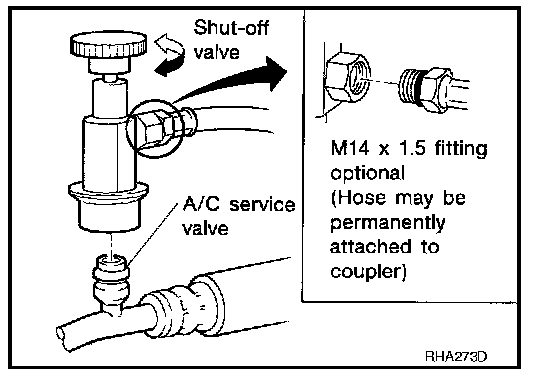 Shut-off valve

A/C service valve

M14 x 1.5 fitting optional (Hose may be permanently attached to coupler)

RHA273D