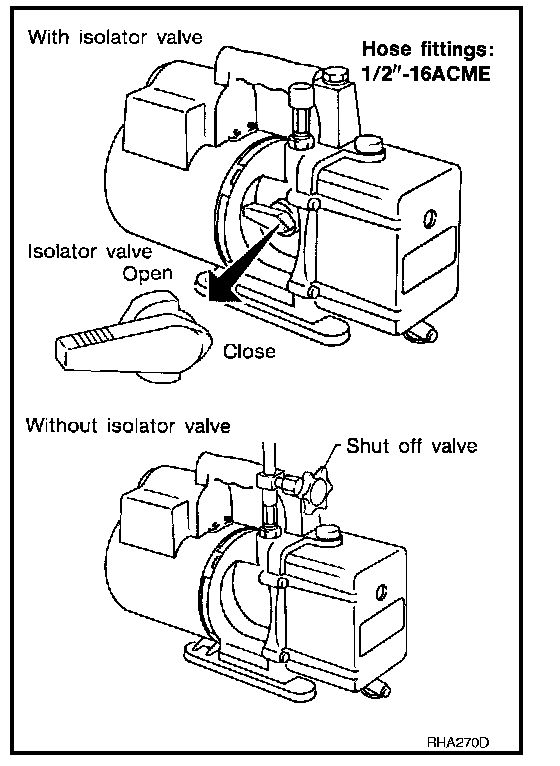 With isolator valve

Hose fittings: 1/2″-16ACME

Isolator valve
Open

Close

Without isolator valve

Shut off valve

RHA270D