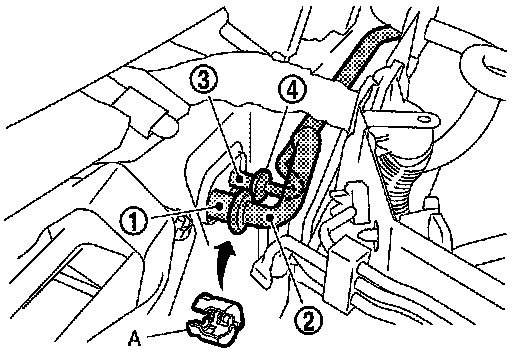 3
4
1
2
A