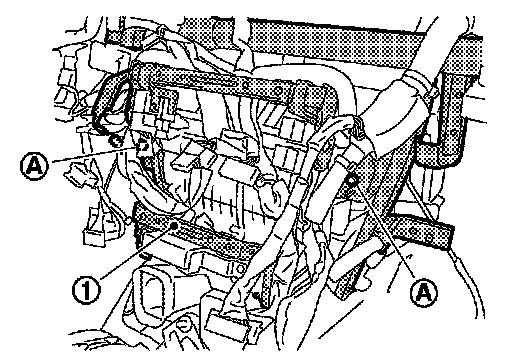 A
1
A