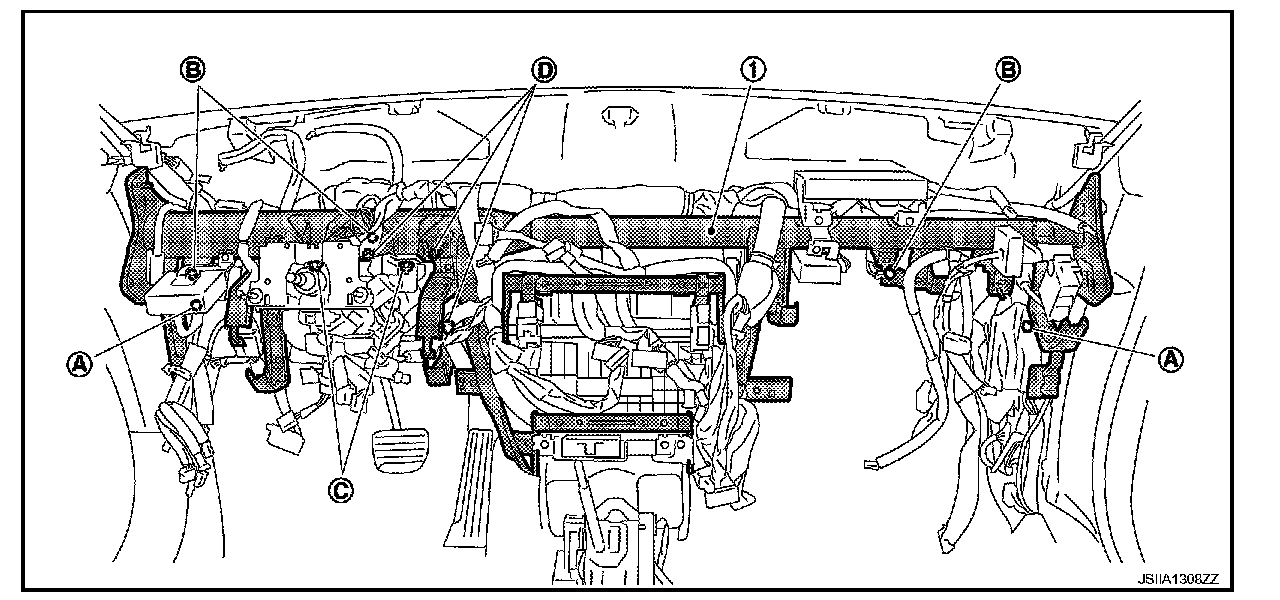 B
D
1
B
A
A
C
JSIIA1308ZZ