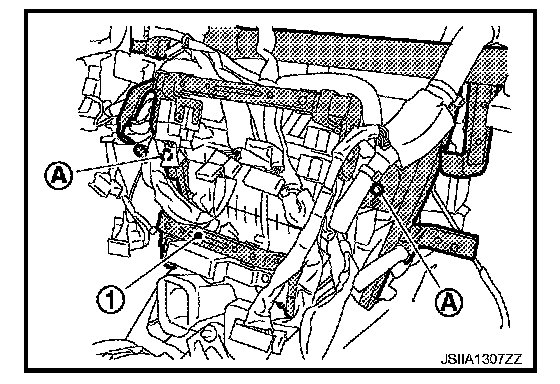 A
1
A
JSIIA1307ZZ