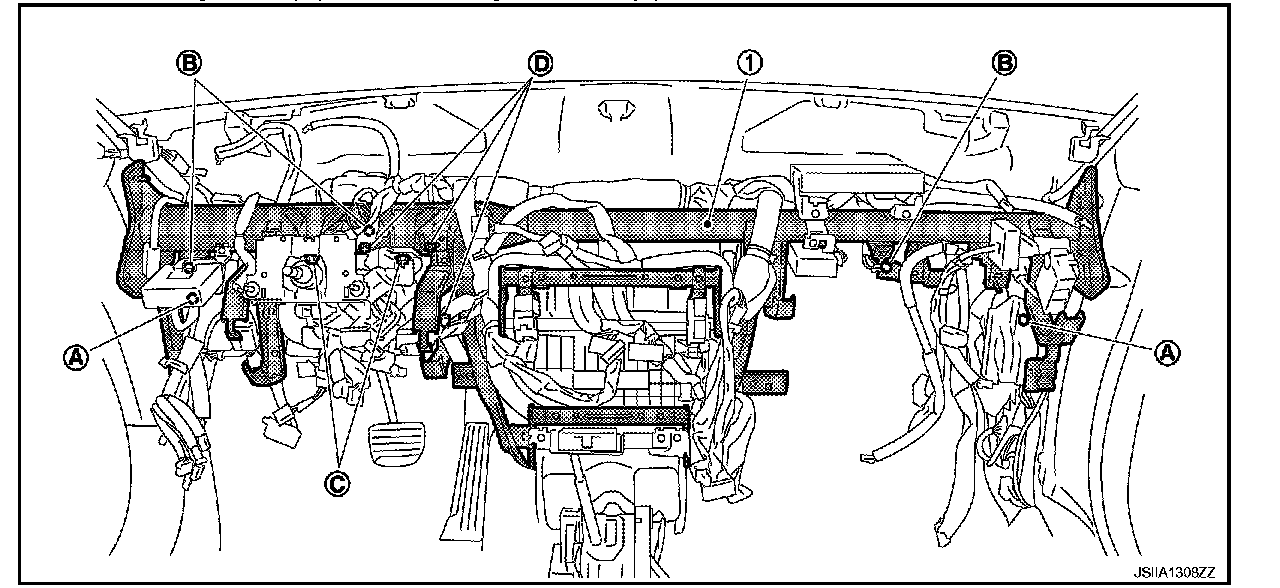 B
D
1
B
A
A
C
JSIIA1308ZZ