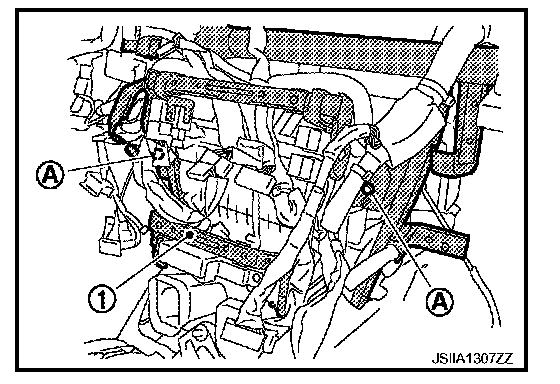 A

1

A

JSIIA1307ZZ